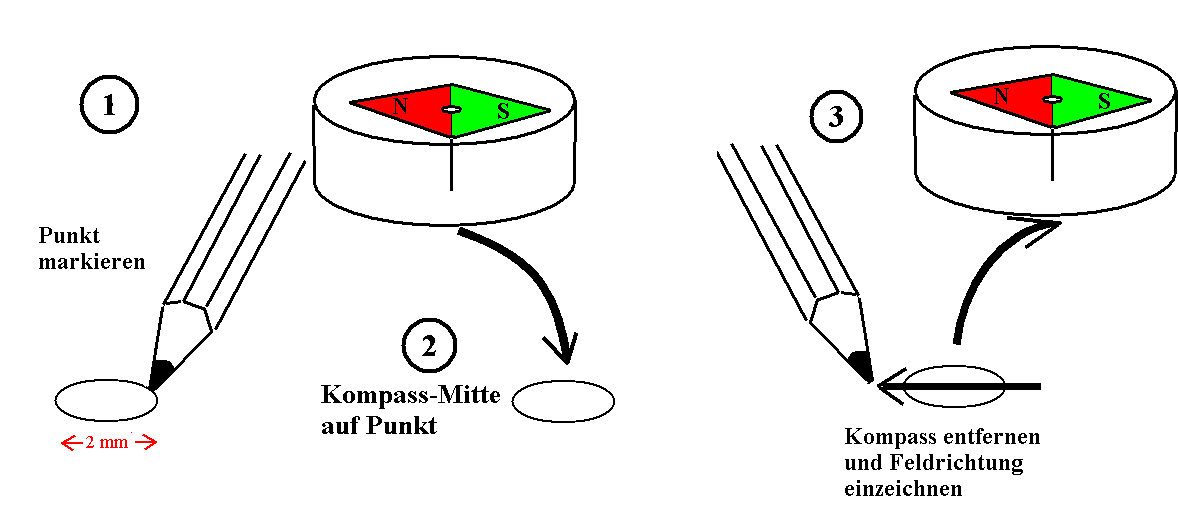 1

N S

Punkt markieren

2 mm

2

Kompass-Mitte auf Punkt

3

N S

Kompass entfernen und Feldrichtung einzeichnen